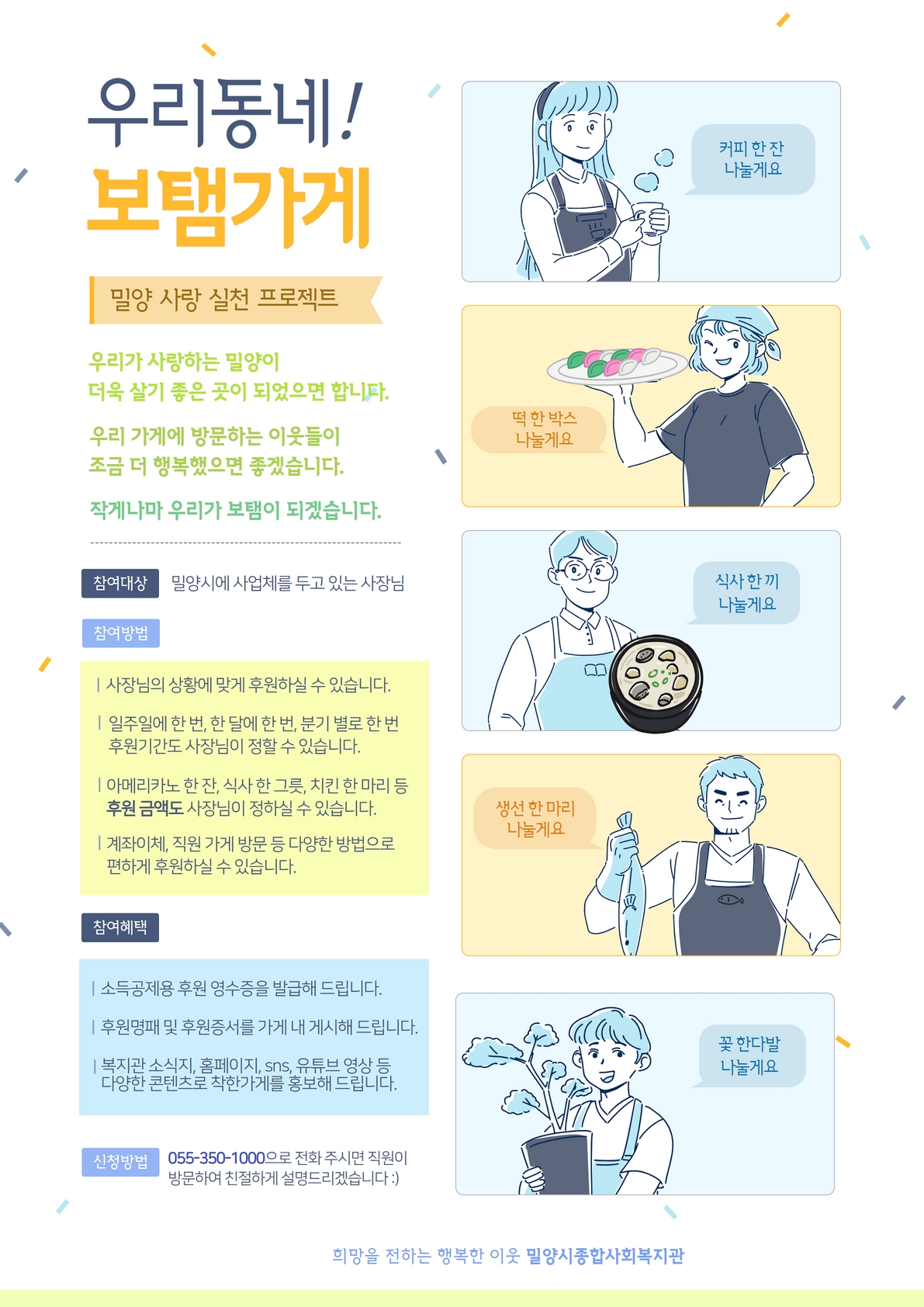 우리동네!
보탬가게

밀양 사랑 실천 프로젝트

우리가 사랑하는 밀양이
더욱 살기 좋은 곳이 되었으면 합니다.

우리 가게에 방문하는 이웃들이
조금 더 행복했으면 좋겠습니다.

작게나마 우리가 보탬이 되겠습니다.

참여대상 밀양시에 사업체를 두고 있는 사장님

참여방법

| 사장님의 상황에 맞게 후원하실 수 있습니다.

| 일주일에 한 번, 한 달에 한 번, 분기 별로 한 번 후원기간도 사장님이 정할 수 있습니다.

| 아메리카노 한 잔, 식사 한 그릇, 치킨 한 마리 등 후원 금액도 사장님이 정하실 수 있습니다.

| 계좌이체, 직원 가게 방문 등 다양한 방법으로 편하게 후원하실 수 있습니다.

참여혜택

| 소득공제용 후원 영수증을 발급해 드립니다.

| 후원명패 및 후원증서를 가게 내 게시해 드립니다.

| 복지관 소식지, 홈페이지, sns, 유튜브 영상 등 다양한 콘텐츠로 착한가게를 홍보해 드립니다.

신청방법 055-350-1000으로 전화 주시면 직원이 방문하여 친절하게 설명드리겠습니다 :)

커피 한 잔
나눌게요

떡 한 박스
나눌게요

식사 한 끼
나눌게요

생선 한 마리
나눌게요

꽃 한다발
나눌게요

희망을 전하는 행복한 이웃 밀양시종합사회복지관